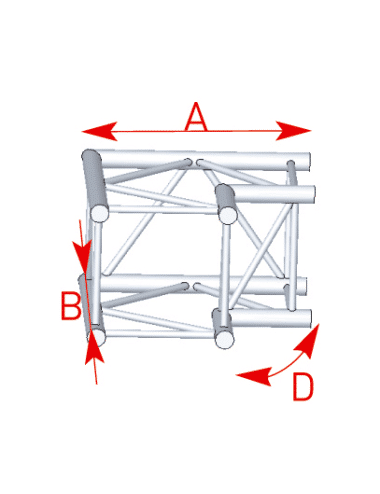 A
B
D